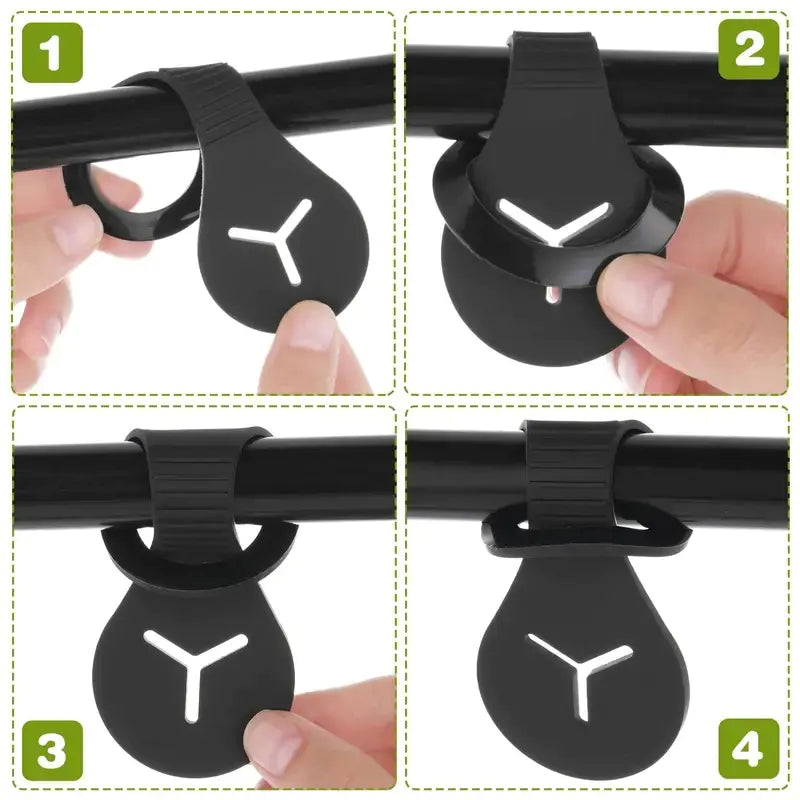 1

2

3

4